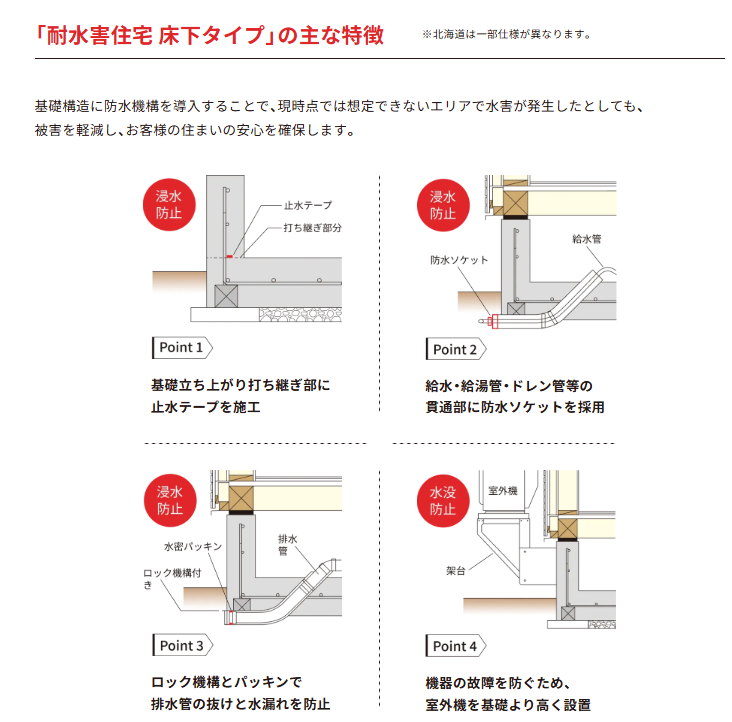 「耐水害住宅 床下タイプ」の主な特徴　※北海道は一部仕様が異なります。

基礎構造に防水機構を導入することで、現時点では想定できないエリアで水害が発生したとしても、被害を軽減し、お客様の住まいの安心を確保します。

浸水防止

止水テープ

打ち継ぎ部分

Point 1

基礎立ち上がり打ち継ぎ部に止水テープを施工

浸水防止

給水管

防水ソケット

Point 2

給水・給湯管・ドレン管等の貫通部に防水ソケットを採用

浸水防止

水密パッキン

排水管

ロック機構付き

Point 3

ロック機構とパッキンで排水管の抜けと水漏れを防止

水没防止

室外機

架台

Point 4

機器の故障を防ぐため、室外機を基礎より高く設置